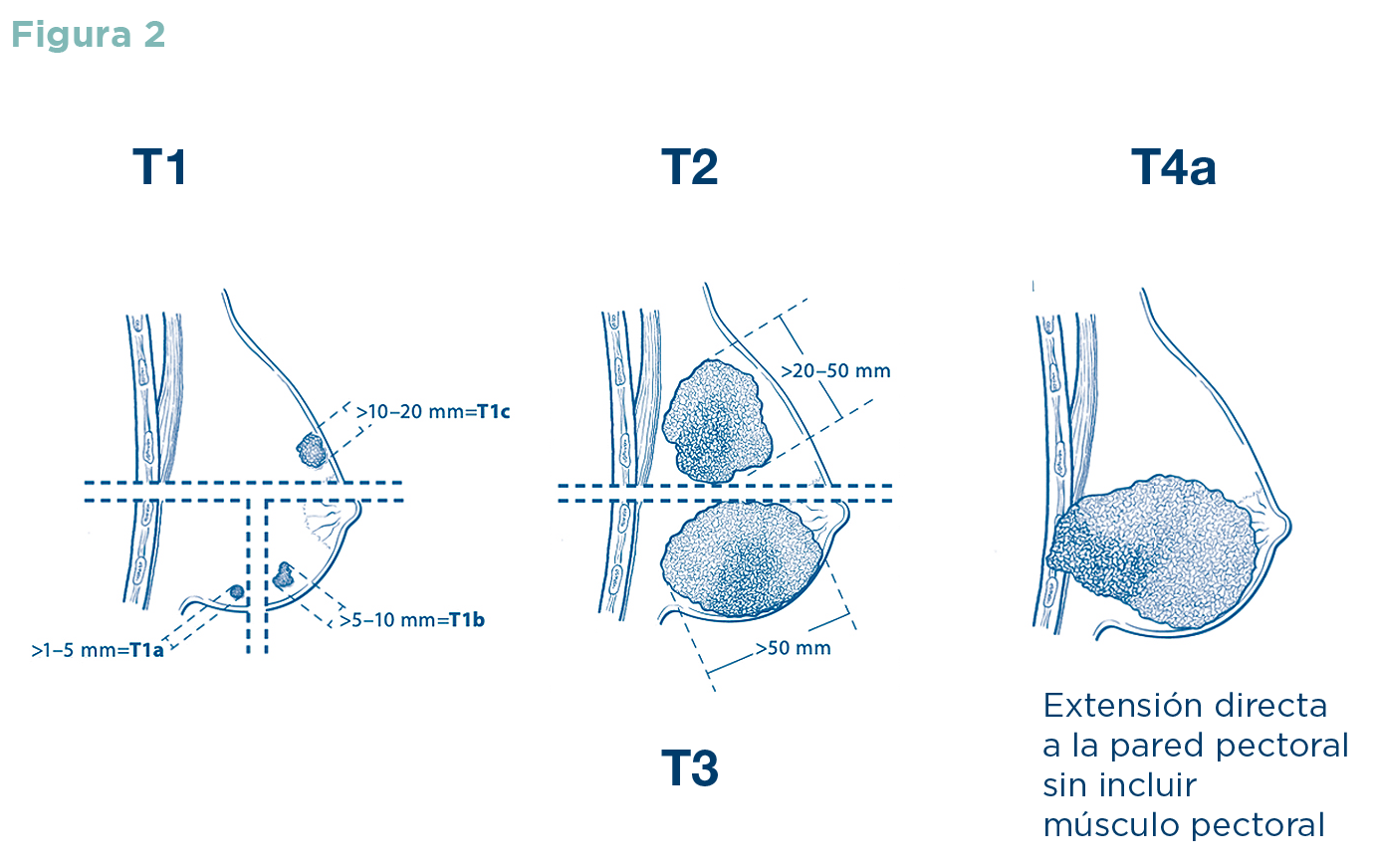 Figura 2

T1

>10–20 mm=T1c

>5–10 mm=T1b

>1–5 mm=T1a

T2

>20–50 mm

>50 mm

T3

T4a

Extensión directa a la pared pectoral sin incluir músculo pectoral